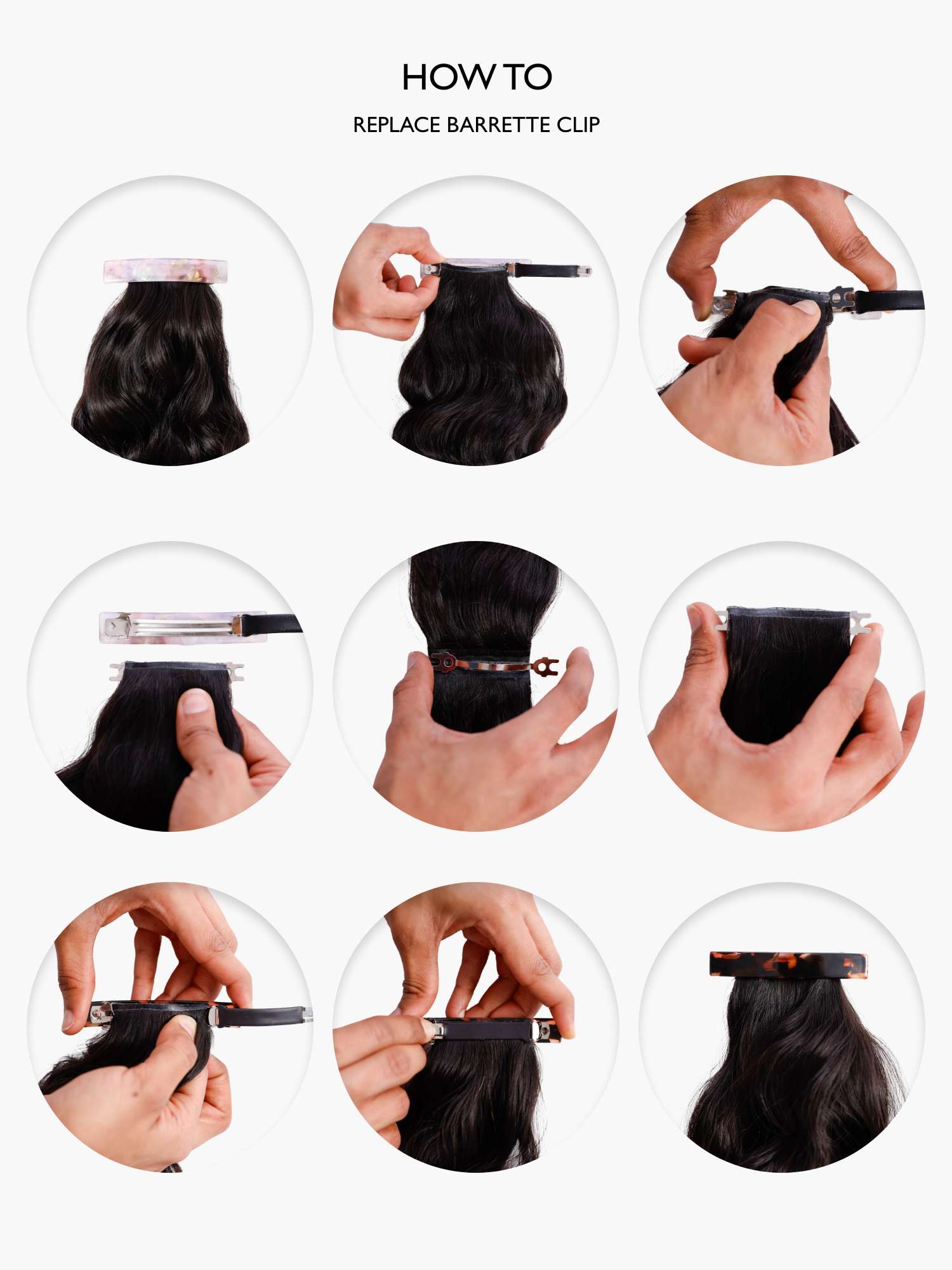 HOW TO

REPLACE BARRETTE CLIP